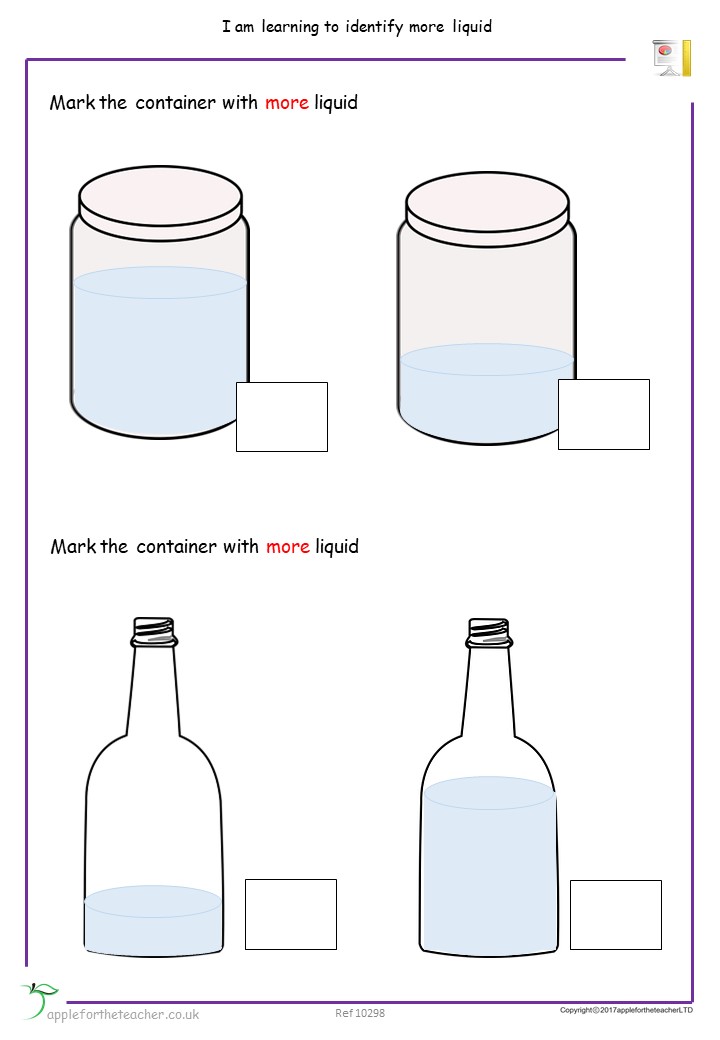 I am learning to identify more liquid

Mark the container with more liquid

Mark the container with more liquid

applefortheteacher.co.uk

Ref 10298

Copyright©2017applefortheteacherLTD